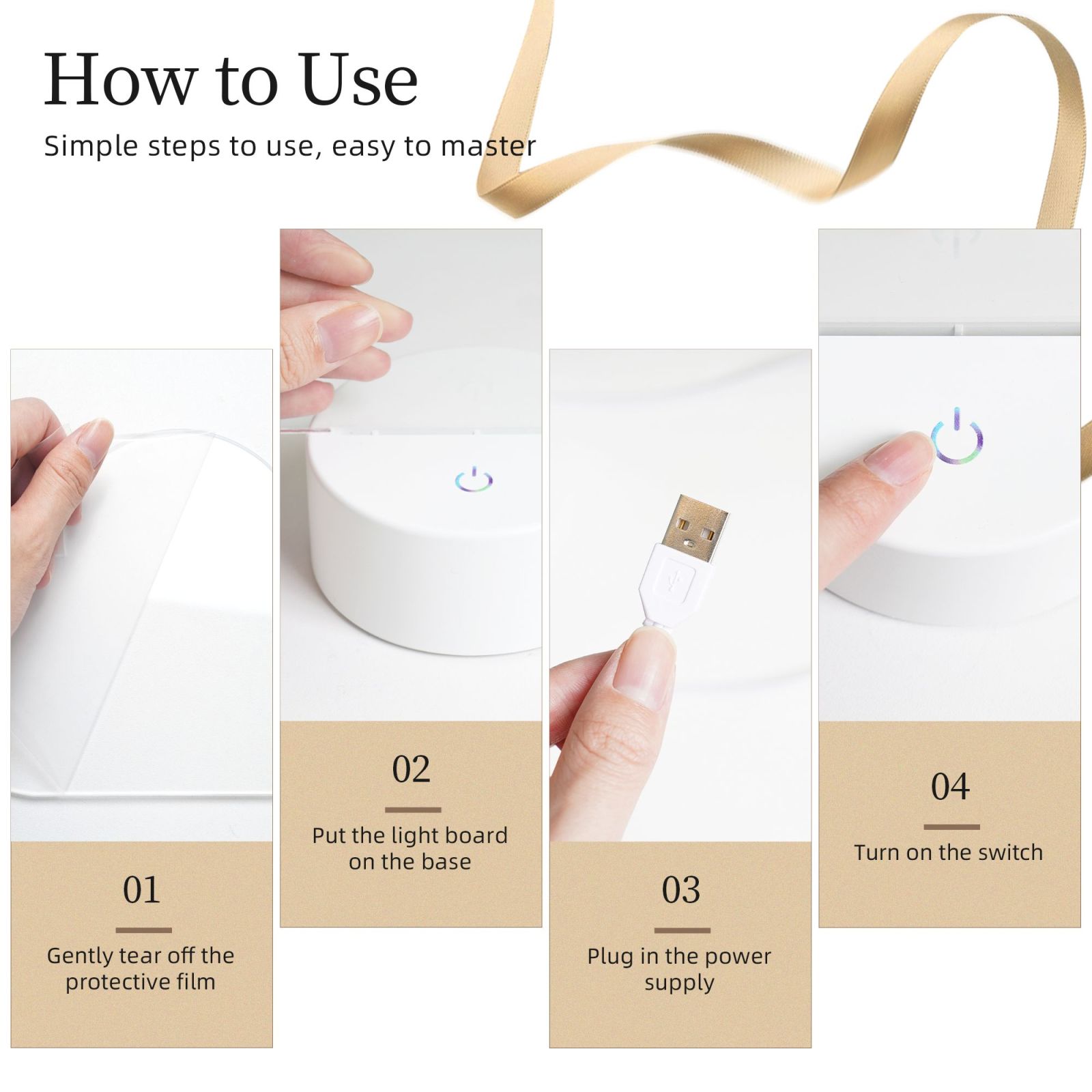 How to Use

Simple steps to use, easy to master

01
Gently tear off the protective film

02
Put the light board on the base

03
Plug in the power supply

04
Turn on the switch